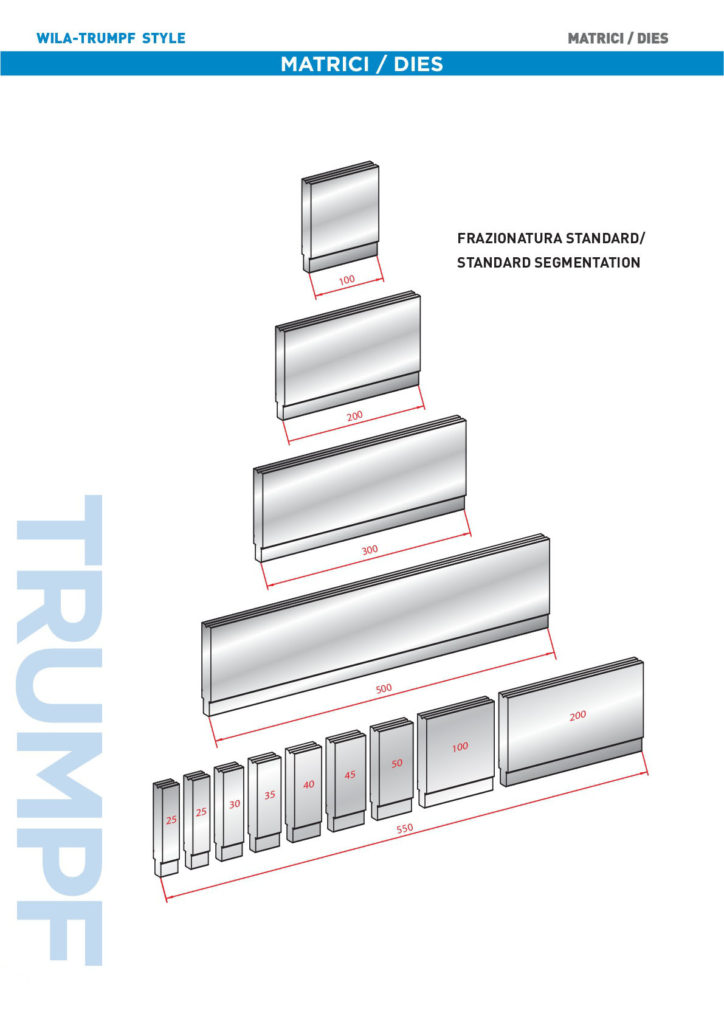 WILA-TRUMPF STYLE

MATRICI / DIES

MATRICI / DIES

FRAZIONATURA STANDARD/
STANDARD SEGMENTATION

100

200

300

500

25 25 30 35 40 45 50 100 200

550

TRUMPF