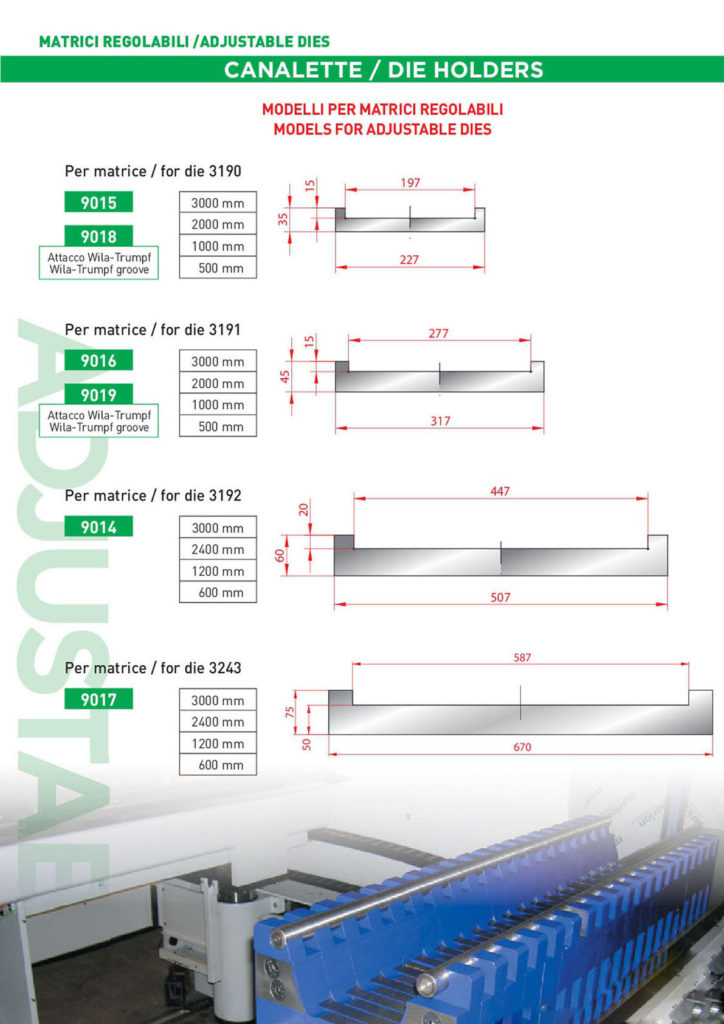 MATRICI REGOLABILI /ADJUSTABLE DIES

CANALETTE / DIE HOLDERS

MODELLI PER MATRICI REGOLABILI
MODELS FOR ADJUSTABLE DIES

Per matrice / for die 3190

9015

9018

Attacco Wila-Trumpf
Wila-Trumpf groove

| 3000 mm |
|---|
| 2000 mm |
| 1000 mm |
| 500 mm |

15
35
197
227

Per matrice / for die 3191

9016

9019

Attacco Wila-Trumpf
Wila-Trumpf groove

| 3000 mm |
|---|
| 2000 mm |
| 1000 mm |
| 500 mm |

15
45
277
317

Per matrice / for die 3192

9014

| 3000 mm |
|---|
| 2400 mm |
| 1200 mm |
| 600 mm |

20
60
447
507

Per matrice / for die 3243

9017

| 3000 mm |
|---|
| 2400 mm |
| 1200 mm |
| 600 mm |

75
50
587
670

ADJUSTAB