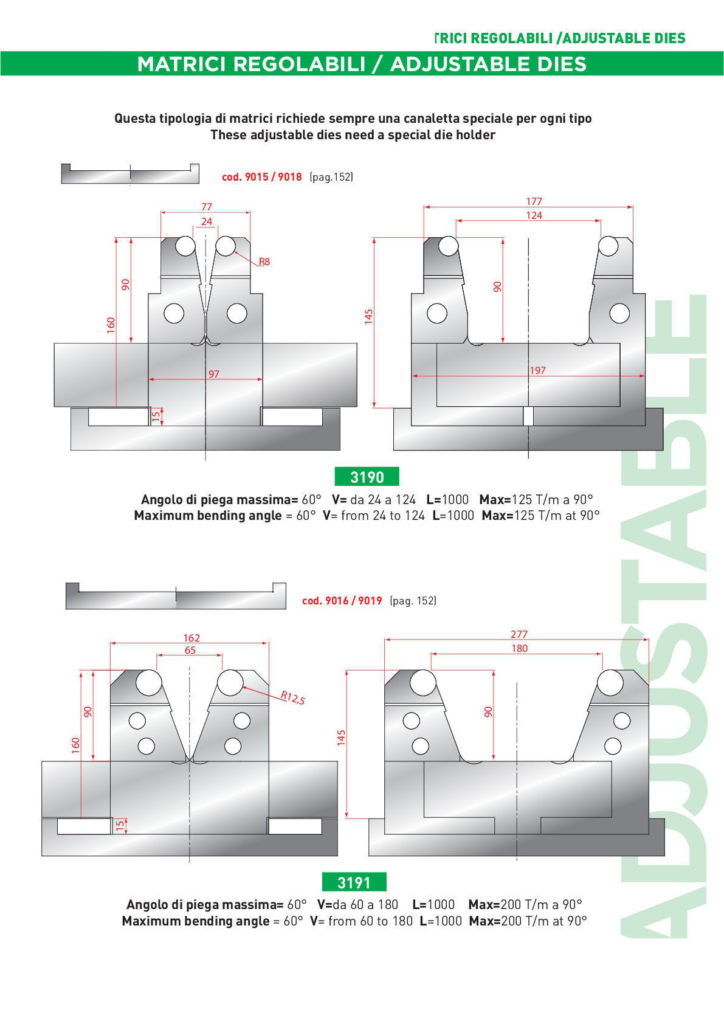 TRICI REGOLABILI /ADJUSTABLE DIES

MATRICI REGOLABILI / ADJUSTABLE DIES

Questa tipologia di matrici richiede sempre una canaletta speciale per ogni tipo
These adjustable dies need a special die holder

cod. 9015 / 9018 (pag.152)

77
24
R8
90
160
97
15

177
124
90
145
197

3190

Angolo di piega massima= 60° V= da 24 a 124 L=1000 Max=125 T/m a 90°
Maximum bending angle = 60° V= from 24 to 124 L=1000 Max=125 T/m at 90°

cod. 9016 / 9019 (pag. 152)

162
65
R12,5
90
160
15

277
180
90
145

3191

Angolo di piega massima= 60° V=da 60 a 180 L=1000 Max=200 T/m a 90°
Maximum bending angle = 60° V= from 60 to 180 L=1000 Max=200 T/m at 90°

ADJUSTABLE