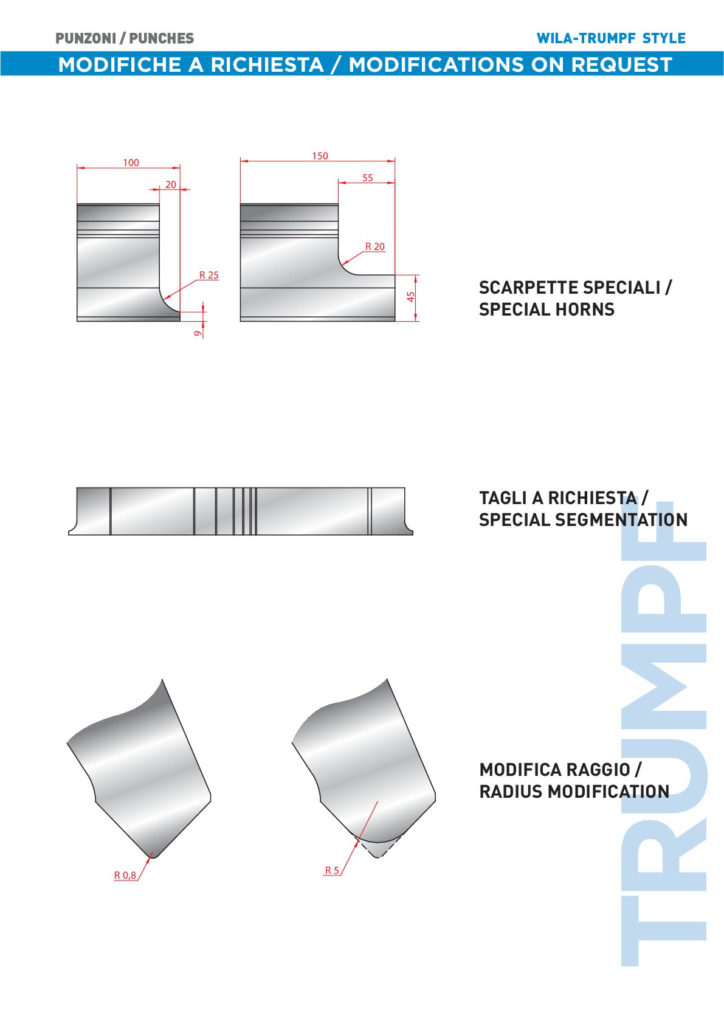 PUNZONI / PUNCHES

WILA-TRUMPF STYLE

MODIFICHE A RICHIESTA / MODIFICATIONS ON REQUEST

100

20

R 25

9

150

55

R 20

45

SCARPETTE SPECIALI / SPECIAL HORNS

TAGLI A RICHIESTA / SPECIAL SEGMENTATION

R 0,8

R 5

MODIFICA RAGGIO / RADIUS MODIFICATION

TRUMPF